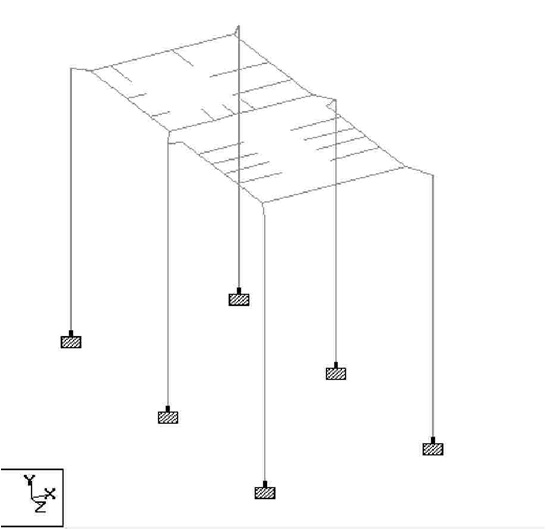 Y
X
Z